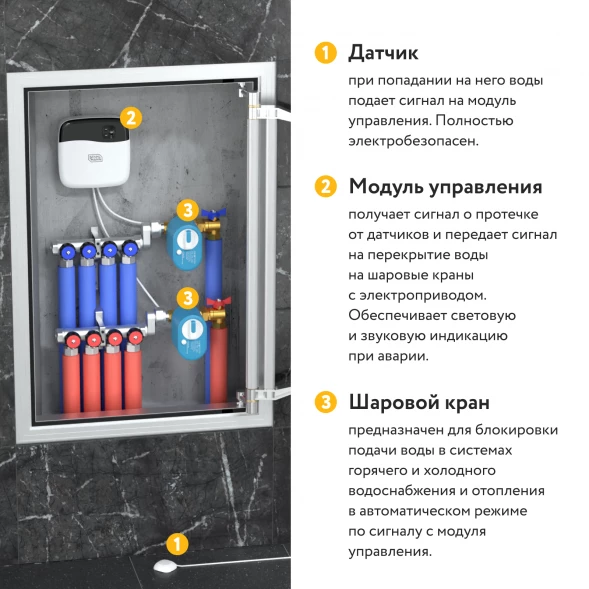 2

3

3

1

1 Датчик

при попадании на него воды подает сигнал на модуль управления. Полностью электробезопасен.

2 Модуль управления

получает сигнал о протечке от датчиков и передает сигнал на перекрытие воды на шаровые краны с электроприводом. Обеспечивает световую и звуковую индикацию при аварии.

3 Шаровой кран

предназначен для блокировки подачи воды в системах горячего и холодного водоснабжения и отопления в автоматическом режиме по сигналу с модуля управления.